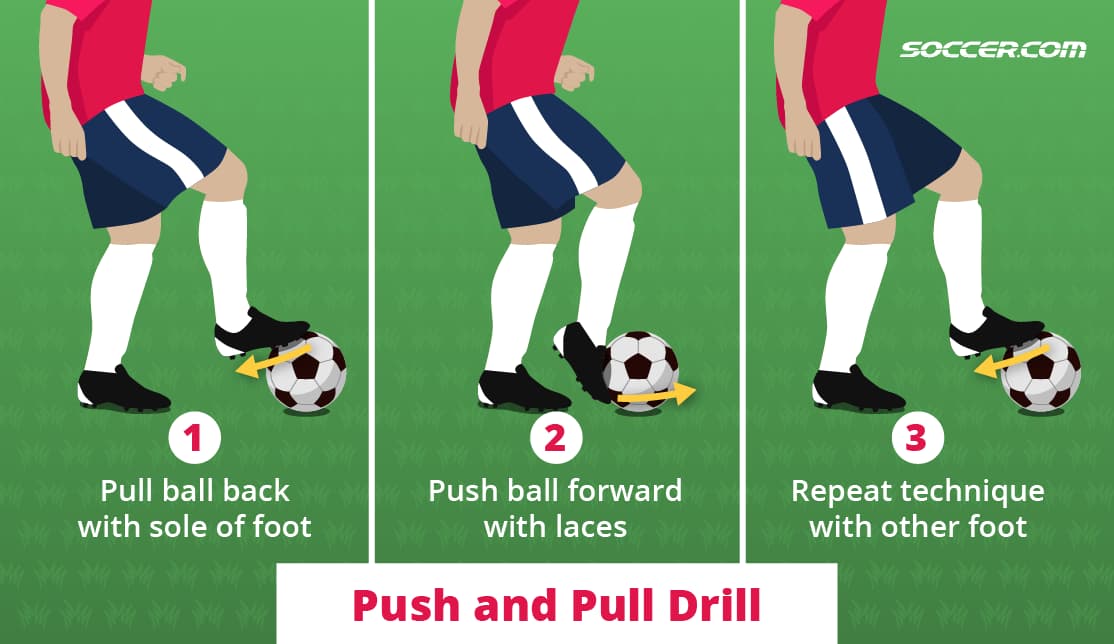 SOCCER.COM

1
Pull ball back with sole of foot

2
Push ball forward with laces

3
Repeat technique with other foot

Push and Pull Drill