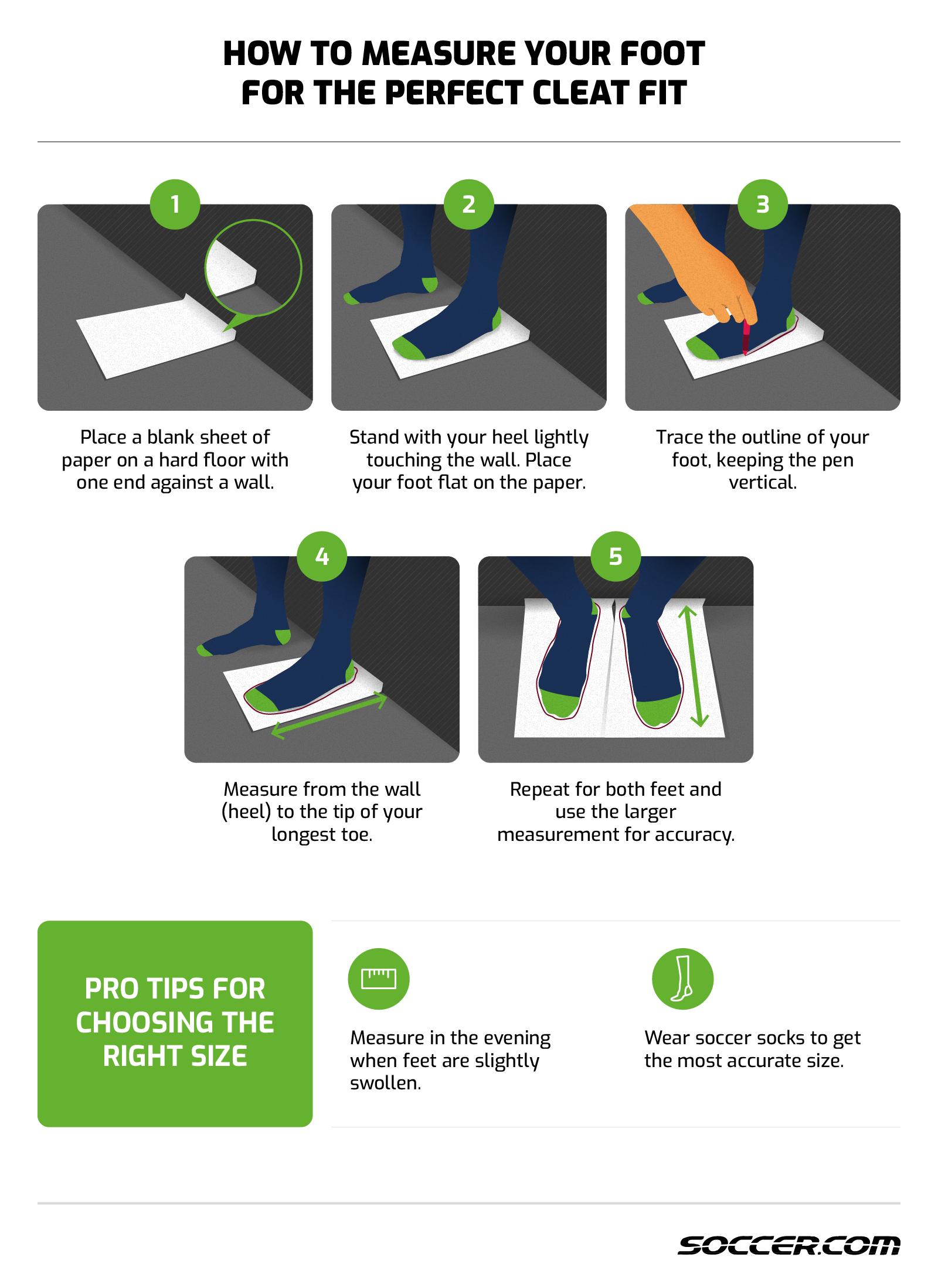 HOW TO MEASURE YOUR FOOT FOR THE PERFECT CLEAT FIT

1

Place a blank sheet of paper on a hard floor with one end against a wall.

2

Stand with your heel lightly touching the wall. Place your foot flat on the paper.

3

Trace the outline of your foot, keeping the pen vertical.

4

Measure from the wall (heel) to the tip of your longest toe.

5

Repeat for both feet and use the larger measurement for accuracy.

PRO TIPS FOR CHOOSING THE RIGHT SIZE

Measure in the evening when feet are slightly swollen.

Wear soccer socks to get the most accurate size.

SOCCER.COM