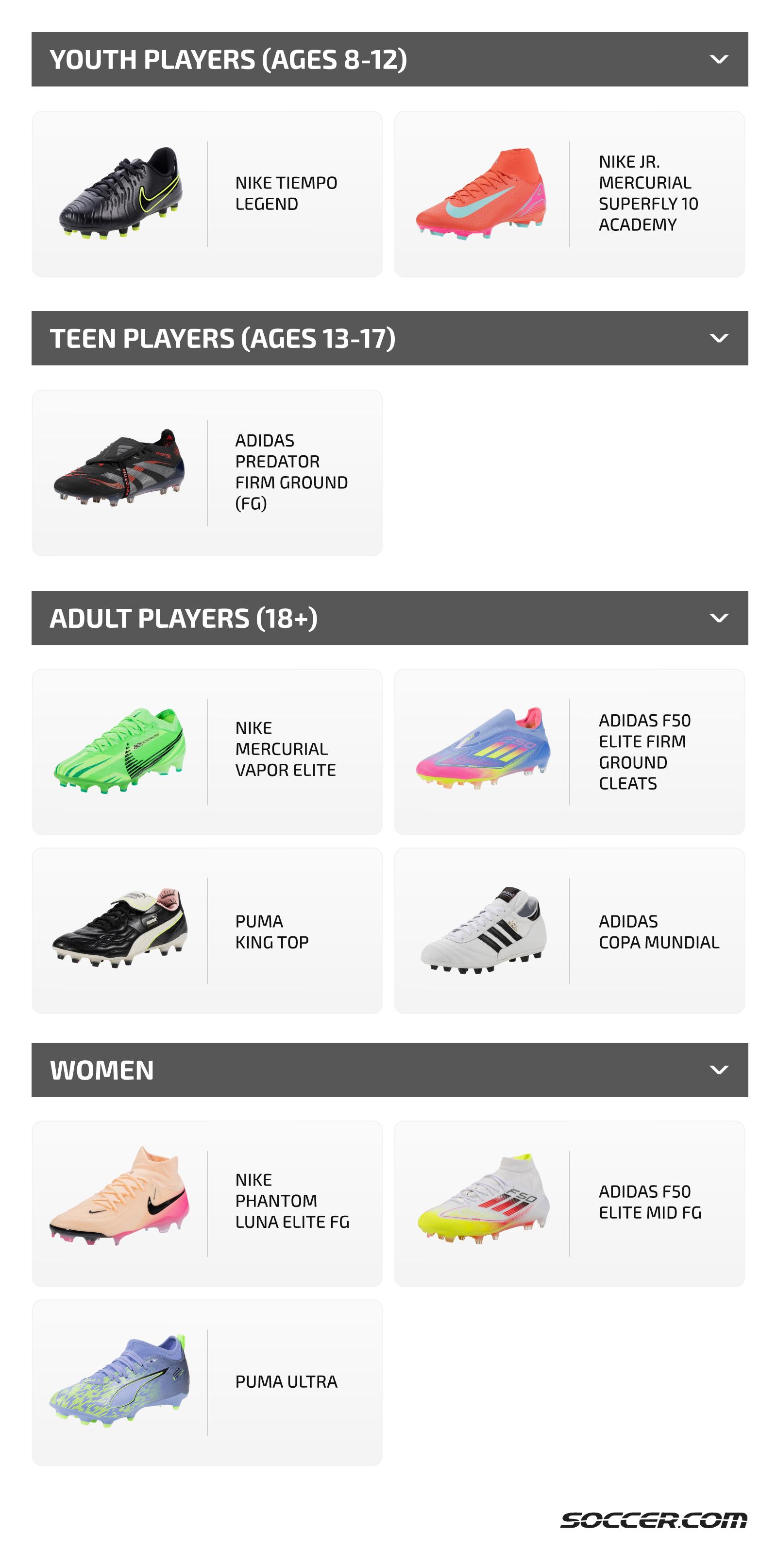 YOUTH PLAYERS (AGES 8-12)

NIKE TIEMPO LEGEND

NIKE JR. MERCURIAL SUPERFLY 10 ACADEMY

TEEN PLAYERS (AGES 13-17)

ADIDAS PREDATOR FIRM GROUND (FG)

ADULT PLAYERS (18+)

NIKE MERCURIAL VAPOR ELITE

ADIDAS F50 ELITE FIRM GROUND CLEATS

PUMA KING TOP

ADIDAS COPA MUNDIAL

WOMEN

NIKE PHANTOM LUNA ELITE FG

ADIDAS F50 ELITE MID FG

PUMA ULTRA

SOCCER.COM